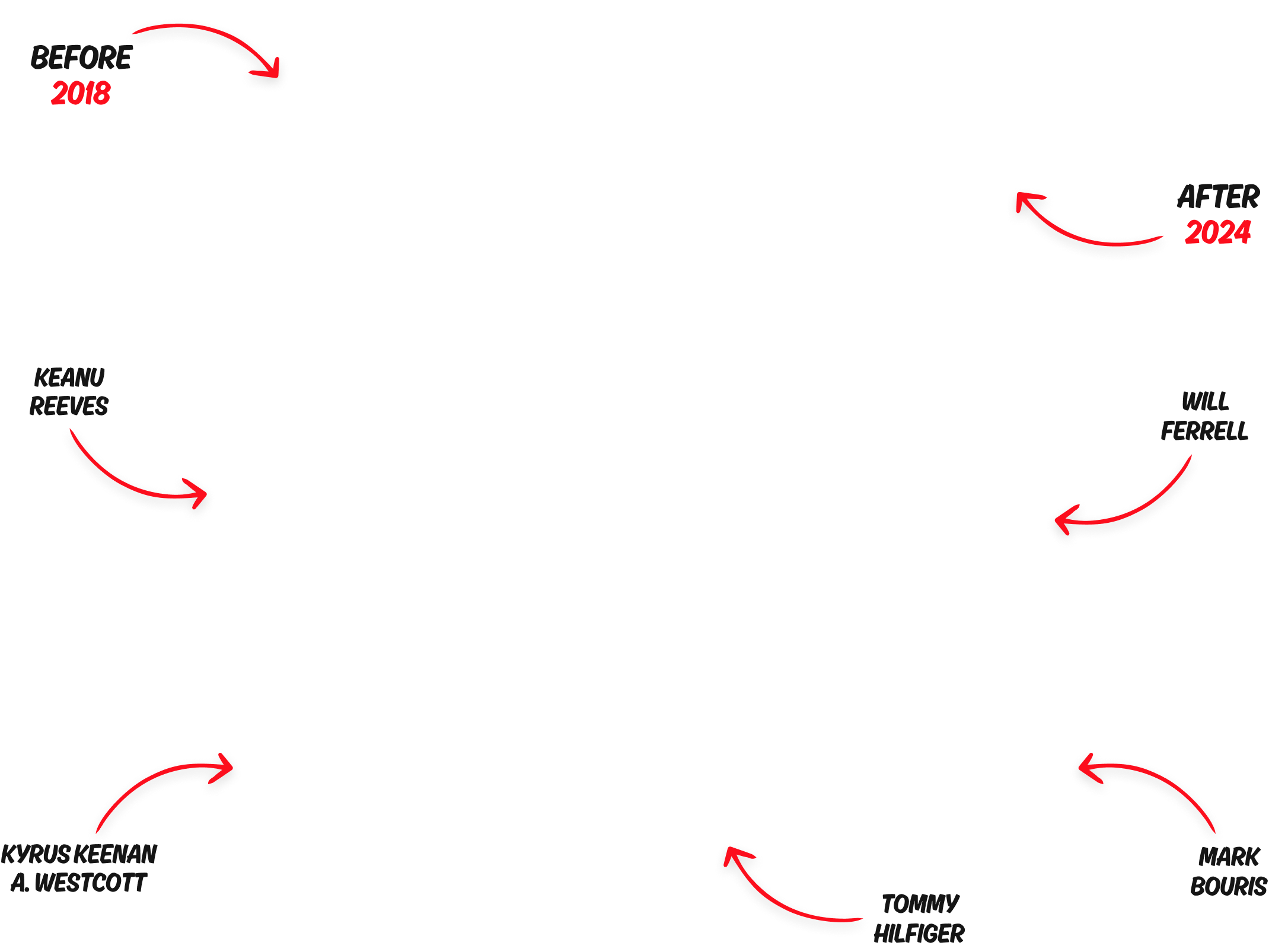 BEFORE
2018

AFTER
2024

KEANU
REEVES

WILL
FERRELL

KYRUS KEENAN
A. WESTCOTT

MARK
BOURIS

TOMMY
HILFIGER